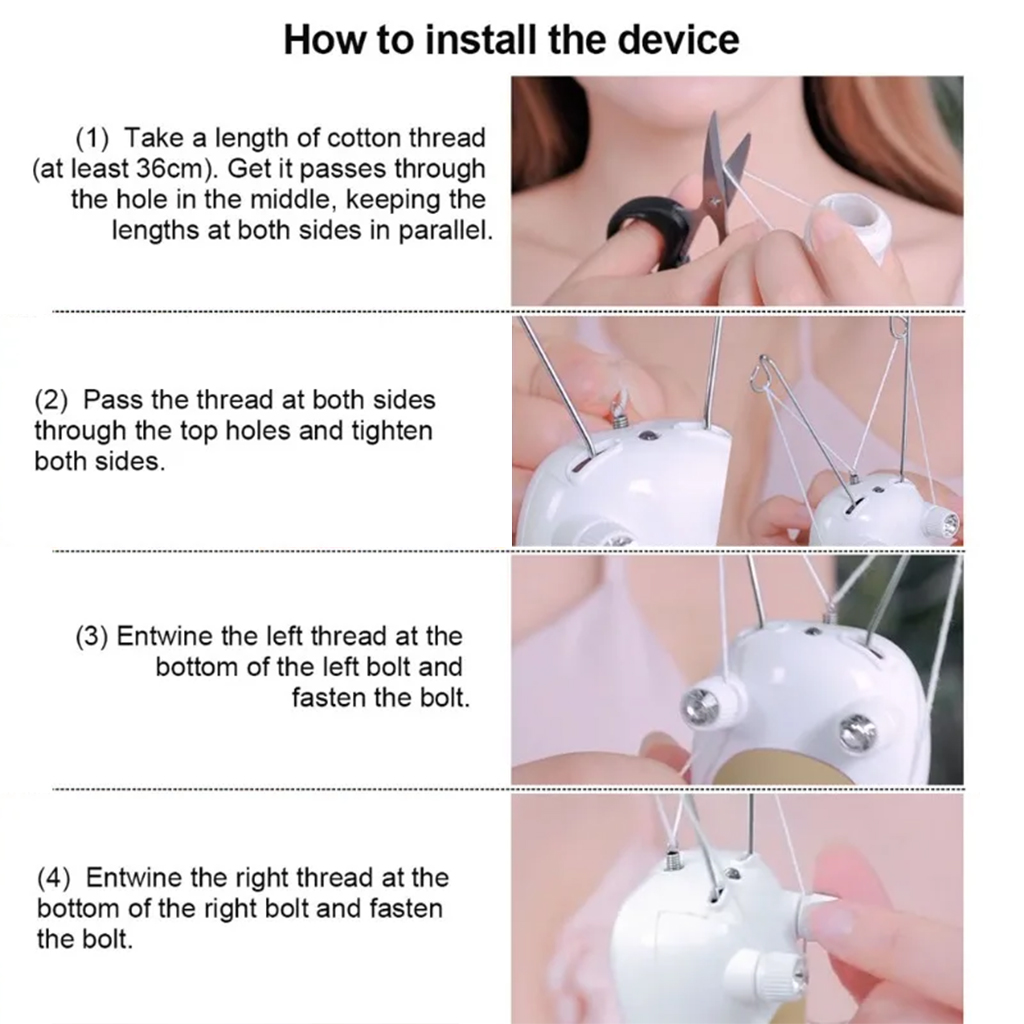 How to install the device

(1) Take a length of cotton thread (at least 36cm). Get it passes through the hole in the middle, keeping the lengths at both sides in parallel.

(2) Pass the thread at both sides through the top holes and tighten both sides.

(3) Entwine the left thread at the bottom of the left bolt and fasten the bolt.

(4) Entwine the right thread at the bottom of the right bolt and fasten the bolt.